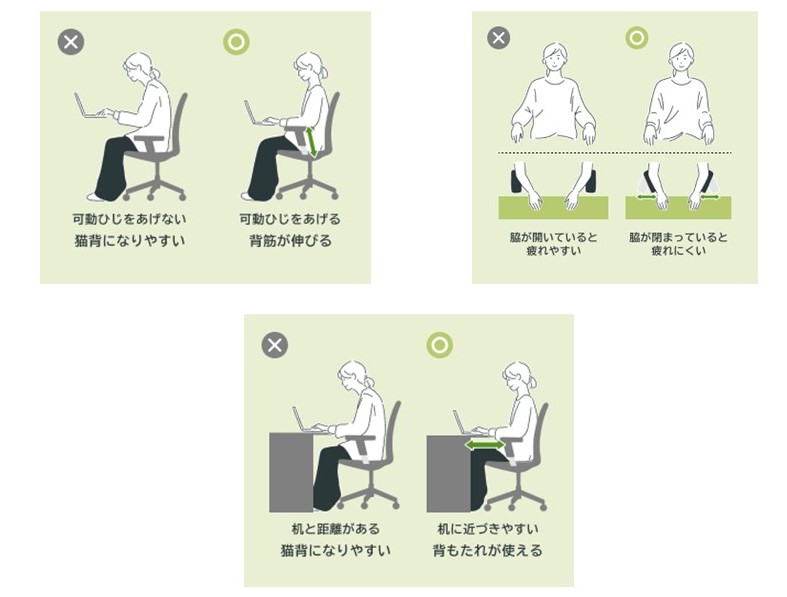 可動ひじをあげない
猫背になりやすい

可動ひじをあげる
背筋が伸びる

脇が開いていると
疲れやすい

脇が閉まっていると
疲れにくい

机と距離がある
猫背になりやすい

机に近づきやすい
背もたれが使える